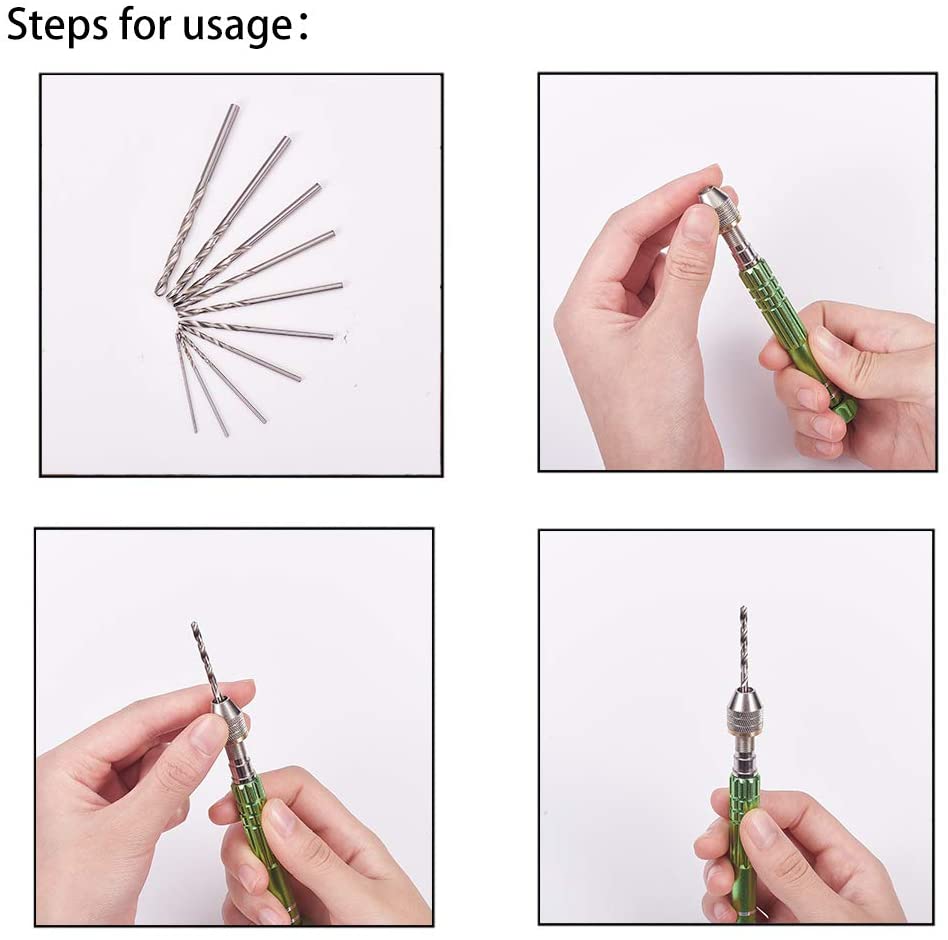 Steps for usage：