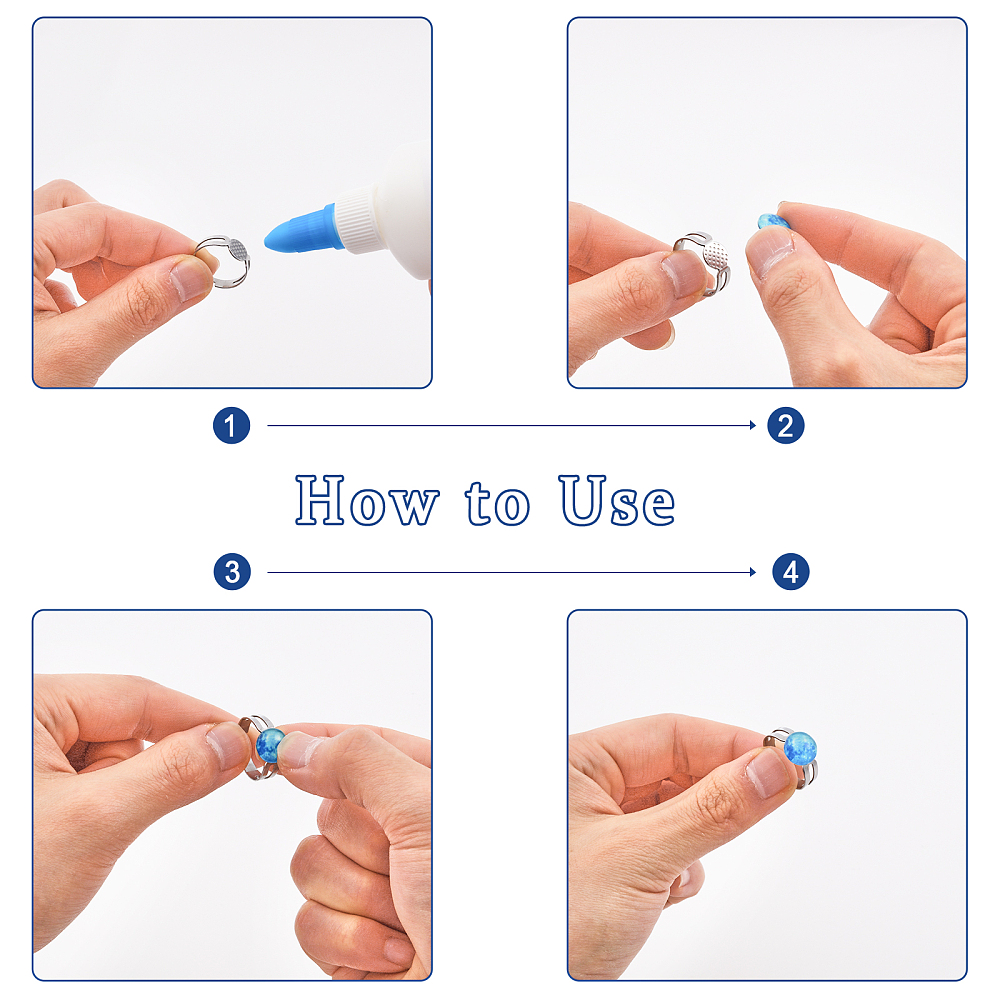 1

2

How to Use

3

4