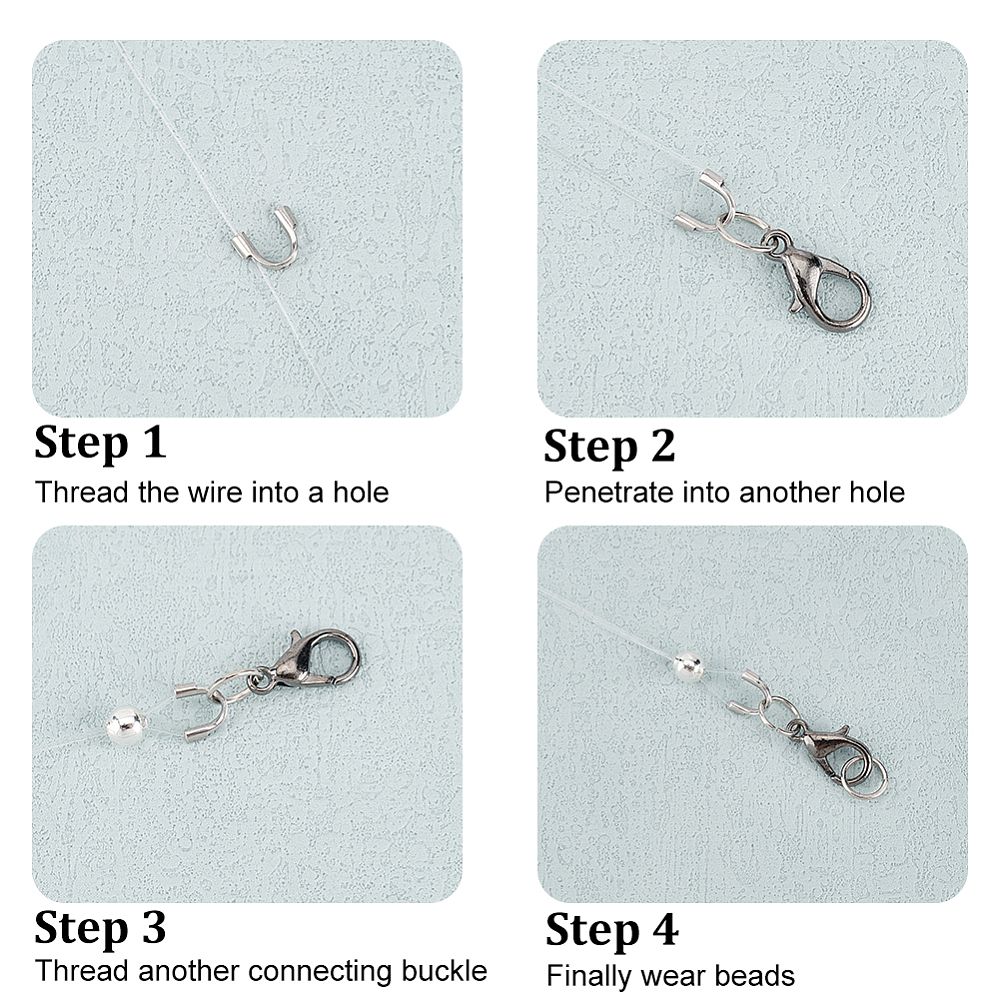 Step 1
Thread the wire into a hole

Step 2
Penetrate into another hole

Step 3
Thread another connecting buckle

Step 4
Finally wear beads